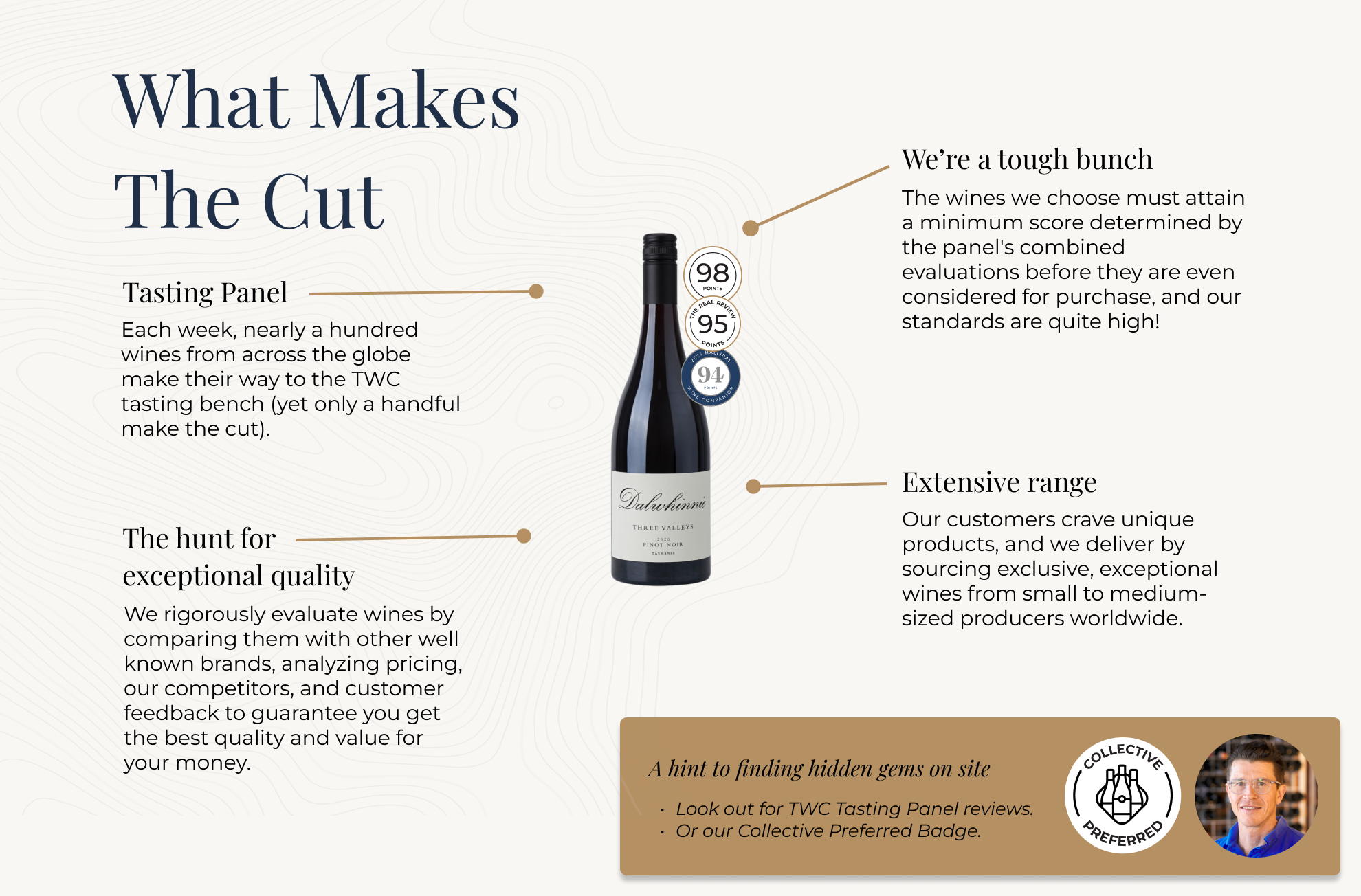 What Makes The Cut

Tasting Panel

Each week, nearly a hundred wines from across the globe make their way to the TWC tasting bench (yet only a handful make the cut).

The hunt for exceptional quality

We rigorously evaluate wines by comparing them with other well known brands, analyzing pricing, our competitors, and customer feedback to guarantee you get the best quality and value for your money.

98 POINTS

THE REAL REVIEW 95 POINTS

2024 HALLIDAY 94 POINTS WINE COMPANION

Dalwhinnie
THREE VALLEYS
2020
PINOT NOIR
TASMANIA

We're a tough bunch

The wines we choose must attain a minimum score determined by the panel's combined evaluations before they are even considered for purchase, and our standards are quite high!

Extensive range

Our customers crave unique products, and we deliver by sourcing exclusive, exceptional wines from small to medium-sized producers worldwide.

A hint to finding hidden gems on site

• Look out for TWC Tasting Panel reviews.
• Or our Collective Preferred Badge.

COLLECTIVE PREFERRED